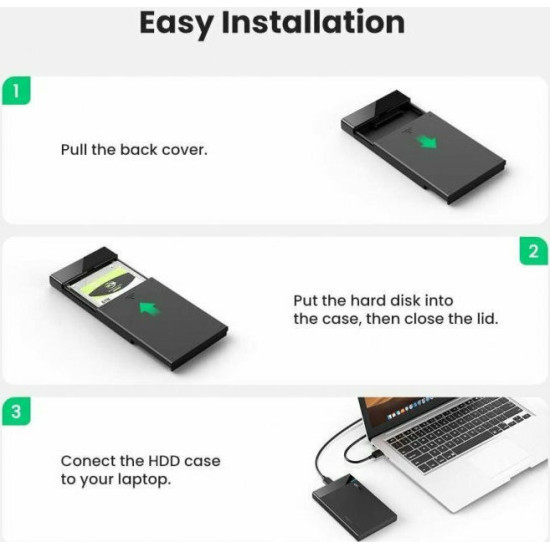 Easy Installation

1

Pull the back cover.

2

Put the hard disk into the case, then close the lid.

3

Conect the HDD case to your laptop.